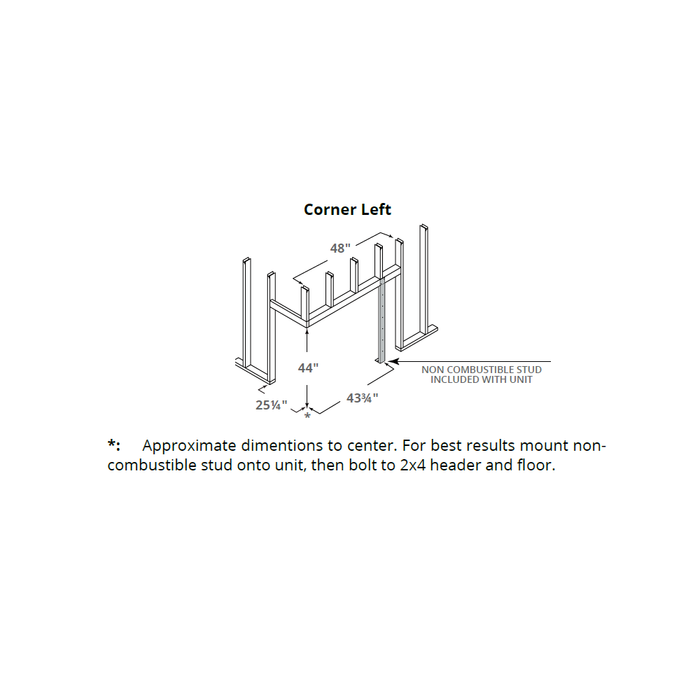 Corner Left

48"

44"

NON COMBUSTIBLE STUD
INCLUDED WITH UNIT

25¼"

*

43¾"

*: Approximate dimentions to center. For best results mount non-combustible stud onto unit, then bolt to 2x4 header and floor.